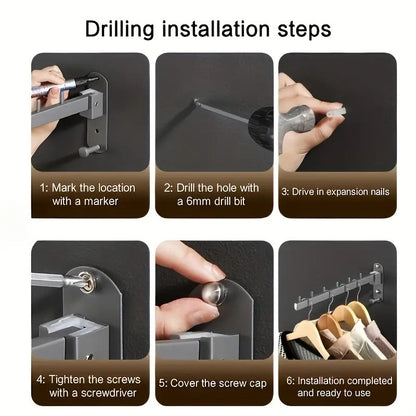 Drilling installation steps

1: Mark the location with a marker

2: Drill the hole with a 6mm drill bit

3: Drive in expansion nails

4: Tighten the screws with a screwdriver

5: Cover the screw cap

6: Installation completed and ready to use