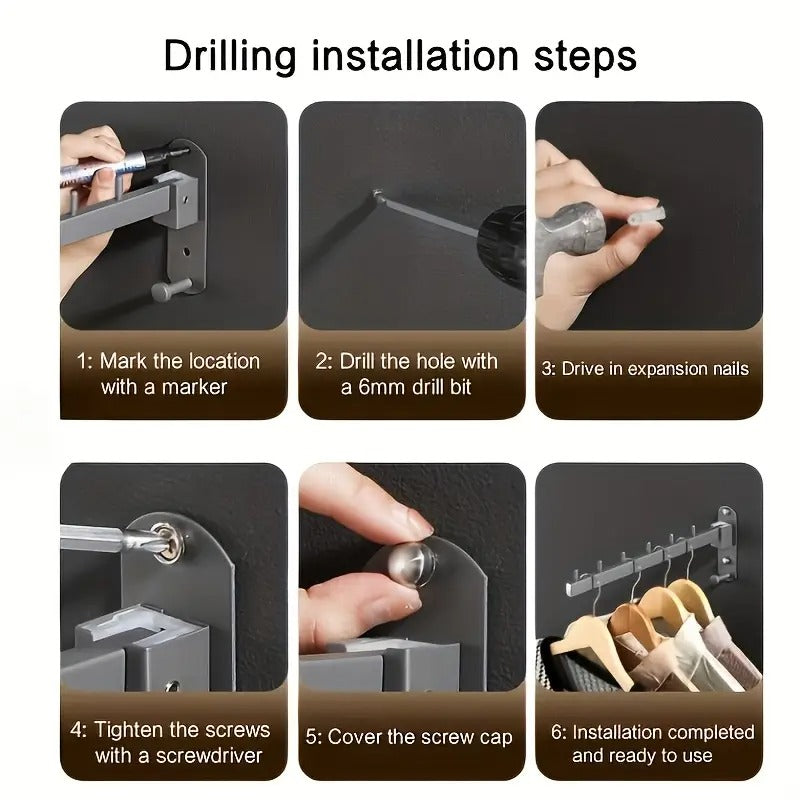 Drilling installation steps

1: Mark the location with a marker

2: Drill the hole with a 6mm drill bit

3: Drive in expansion nails

4: Tighten the screws with a screwdriver

5: Cover the screw cap

6: Installation completed and ready to use