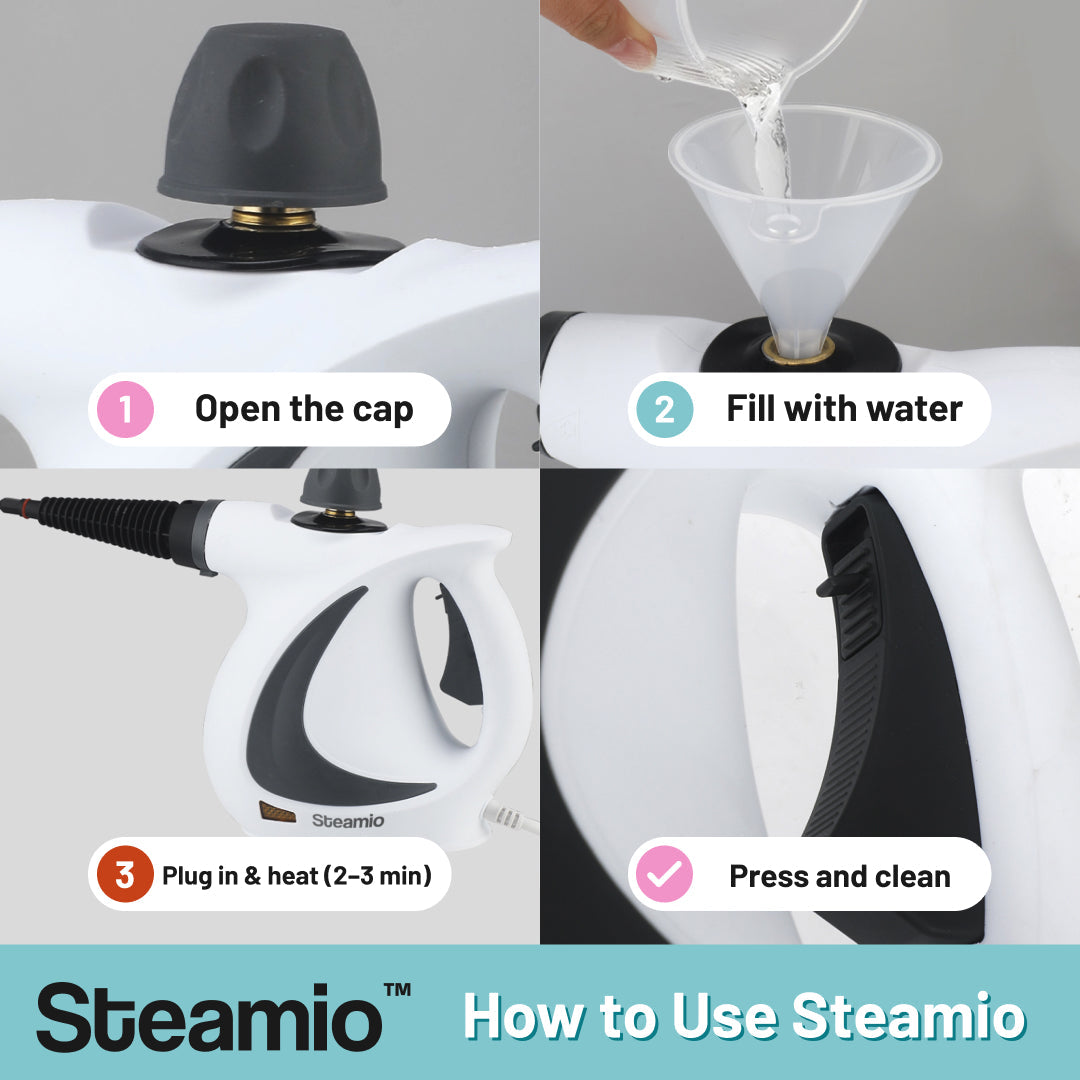 1 Open the cap

2 Fill with water

Steamio

3 Plug in & heat (2–3 min)

Press and clean

Steamio™ How to Use Steamio