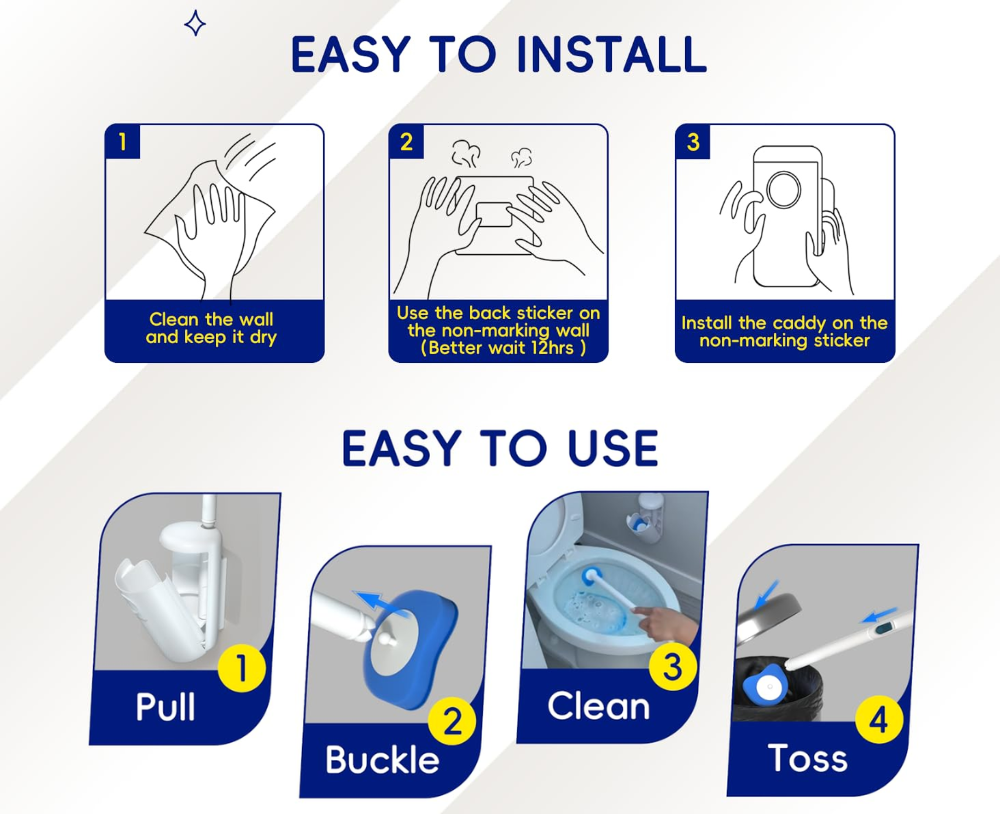 EASY TO INSTALL

1
Clean the wall and keep it dry

2
Use the back sticker on the non-marking wall (Better wait 12hrs )

3
Install the caddy on the non-marking sticker

EASY TO USE

1
Pull

2
Buckle

3
Clean

4
Toss