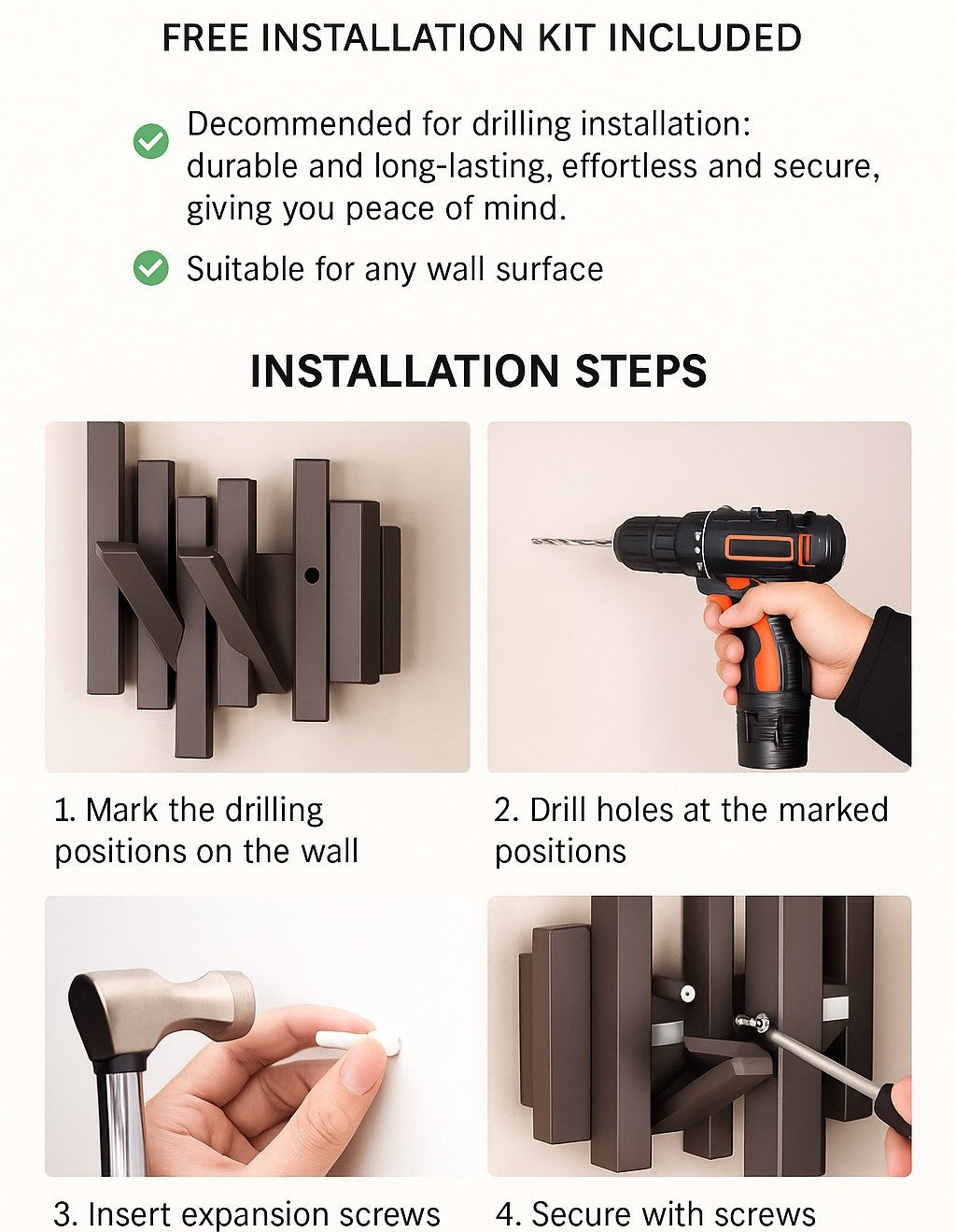 FREE INSTALLATION KIT INCLUDED

Decommended for drilling installation: durable and long-lasting, effortless and secure, giving you peace of mind.

Suitable for any wall surface

INSTALLATION STEPS

1. Mark the drilling positions on the wall

2. Drill holes at the marked positions

3. Insert expansion screws

4. Secure with screws