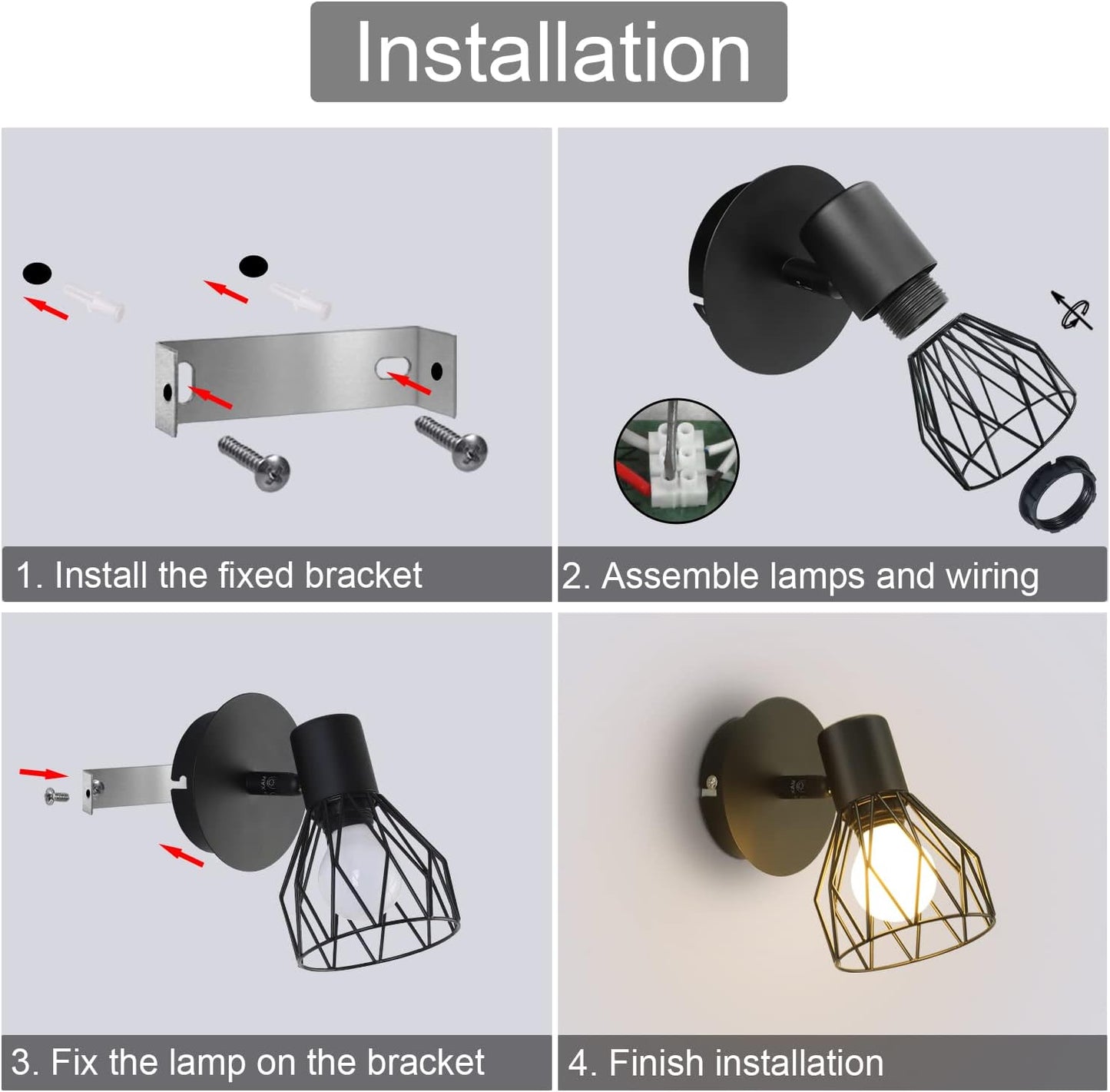 Installation

1. Install the fixed bracket

2. Assemble lamps and wiring

3. Fix the lamp on the bracket

4. Finish installation