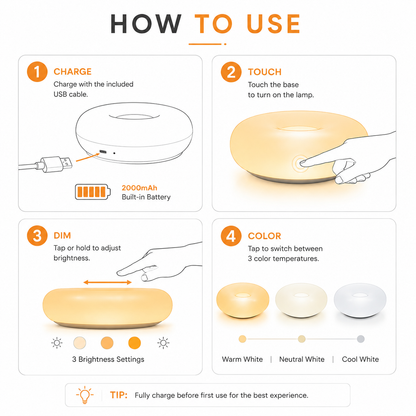 HOW TO USE

1 CHARGE
Charge with the included USB cable.

2000mAh
Built-in Battery

2 TOUCH
Touch the base to turn on the lamp.

3 DIM
Tap or hold to adjust brightness.

3 Brightness Settings

4 COLOR
Tap to switch between 3 color temperatures.

Warm White | Neutral White | Cool White

TIP: Fully charge before first use for the best experience.